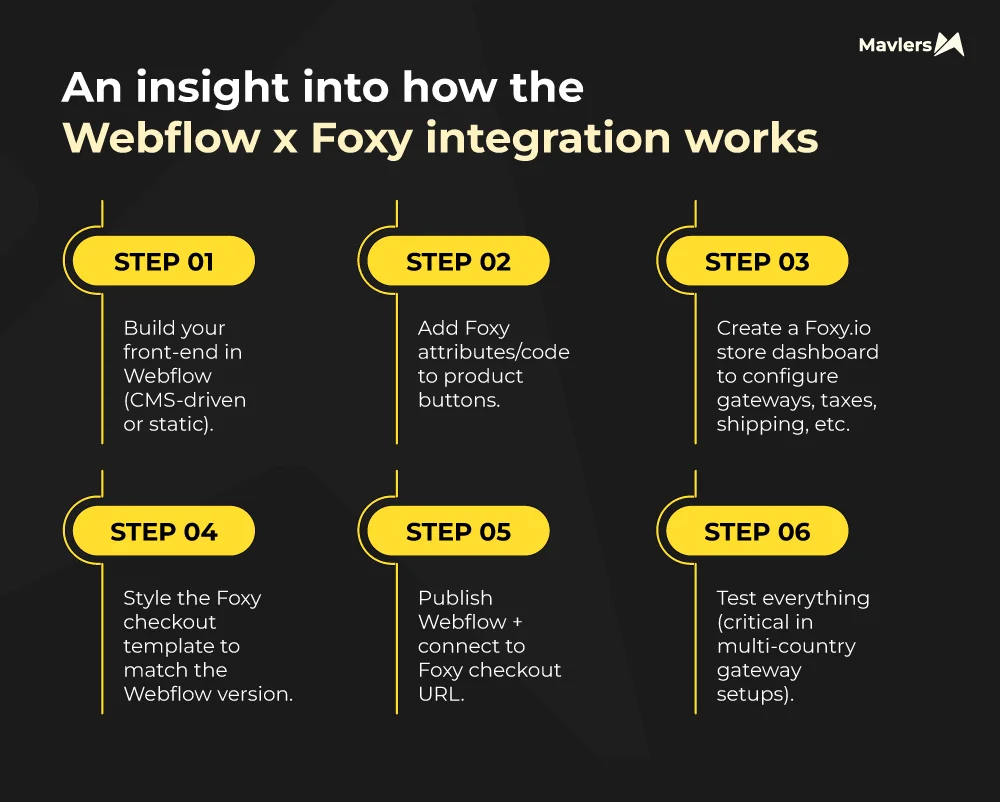 Mavlers

An insight into how the Webflow x Foxy integration works

STEP 01

Build your front-end in Webflow (CMS-driven or static).

STEP 02

Add Foxy attributes/code to product buttons.

STEP 03

Create a Foxy.io store dashboard to configure gateways, taxes, shipping, etc.

STEP 04

Style the Foxy checkout template to match the Webflow version.

STEP 05

Publish Webflow + connect to Foxy checkout URL.

STEP 06

Test everything (critical in multi-country gateway setups).